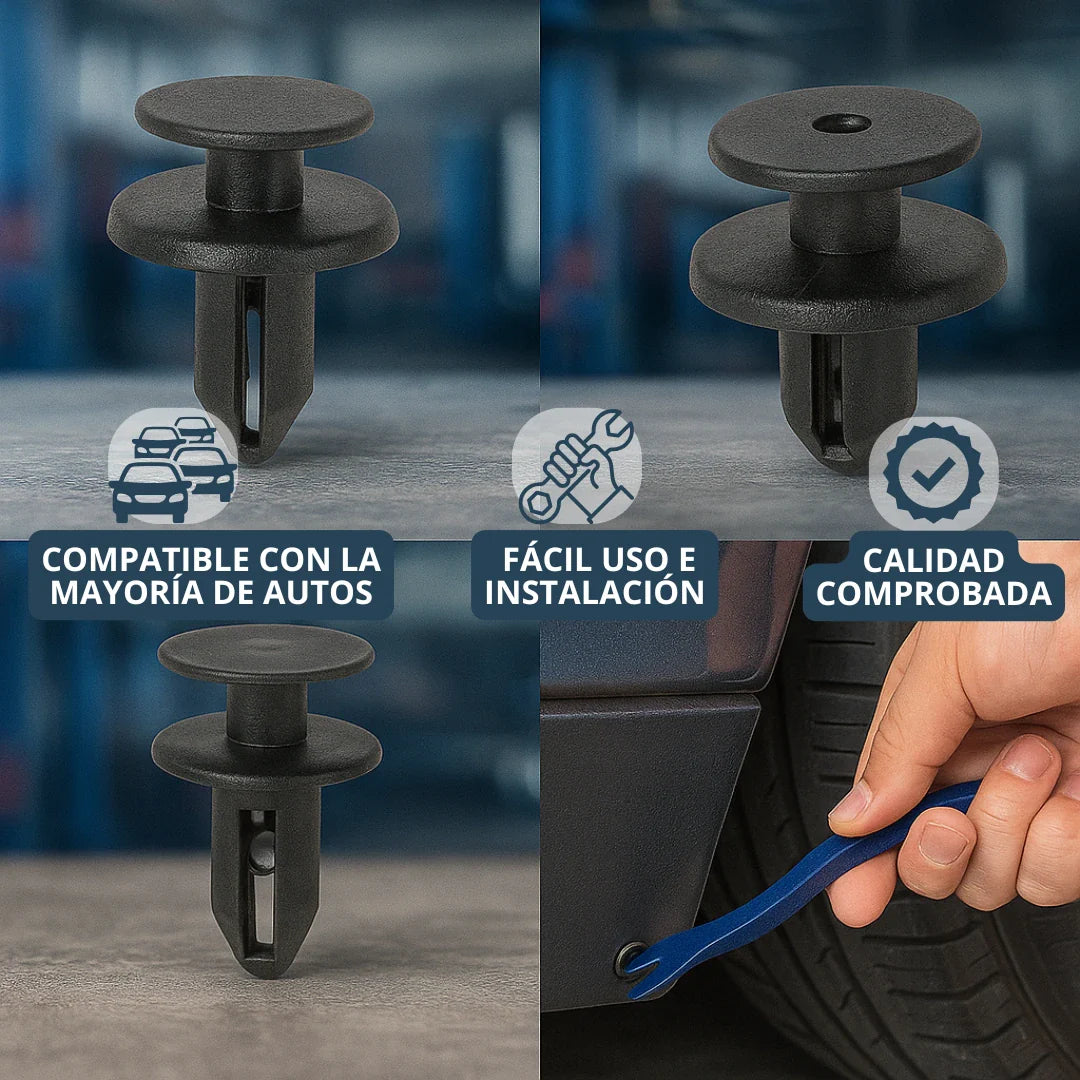 COMPATIBLE CON LA MAYORÍA DE AUTOS

FÁCIL USO E INSTALACIÓN

CALIDAD COMPROBADA